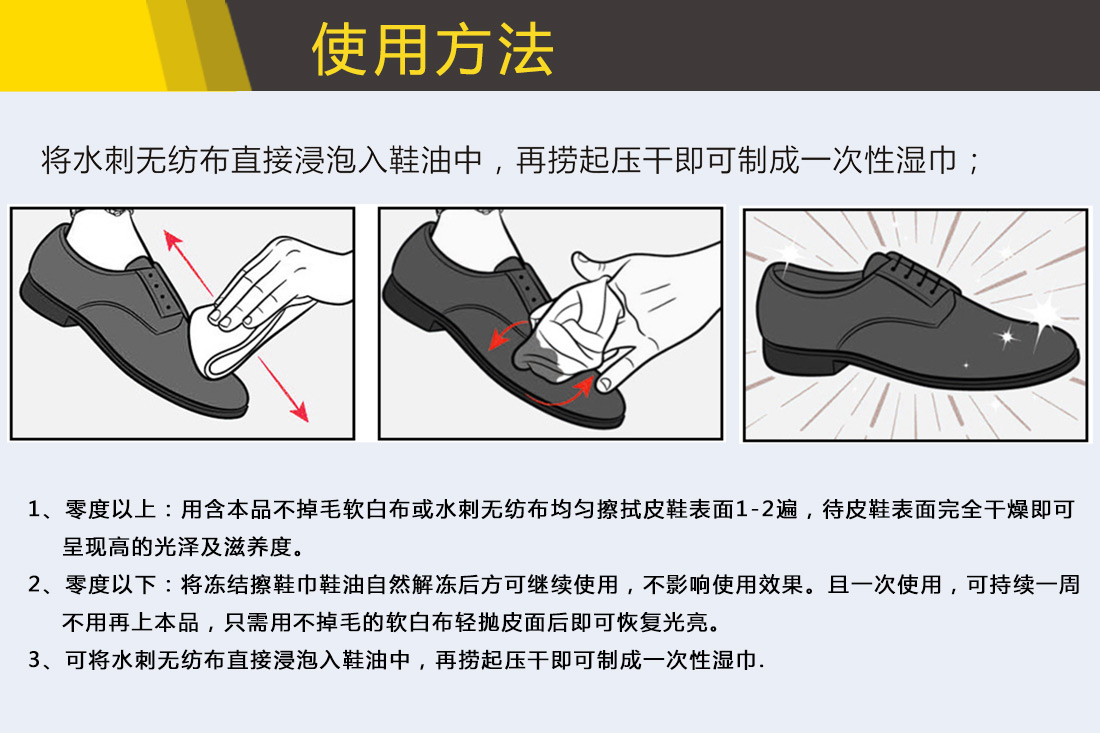 使用方法

将水刺无纺布直接浸泡入鞋油中，再捞起压干即可制成一次性湿巾；

1、零度以上：用含本品不掉毛软白布或水刺无纺布均匀擦拭皮鞋表面1-2遍，待皮鞋表面完全干燥即可呈现高的光泽及滋养度。

2、零度以下：将冻结擦鞋巾鞋油自然解冻后方可继续使用，不影响使用效果。且一次使用，可持续一周不用再上本品，只需用不掉毛的软白布轻抛皮面后即可恢复光亮。

3、可将水刺无纺布直接浸泡入鞋油中，再捞起压干即可制成一次性湿巾.